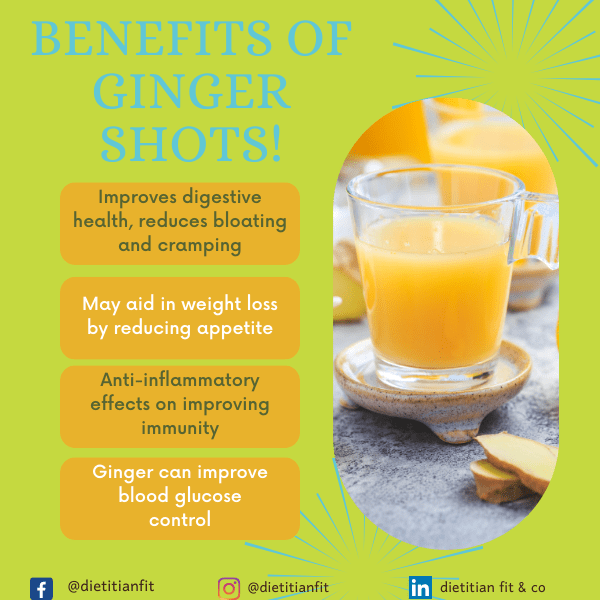 BENEFITS OF GINGER SHOTS!

Improves digestive health, reduces bloating and cramping

May aid in weight loss by reducing appetite

Anti-inflammatory effects on improving immunity

Ginger can improve blood glucose control

@dietitianfit

@dietitianfit

dietitian fit & co